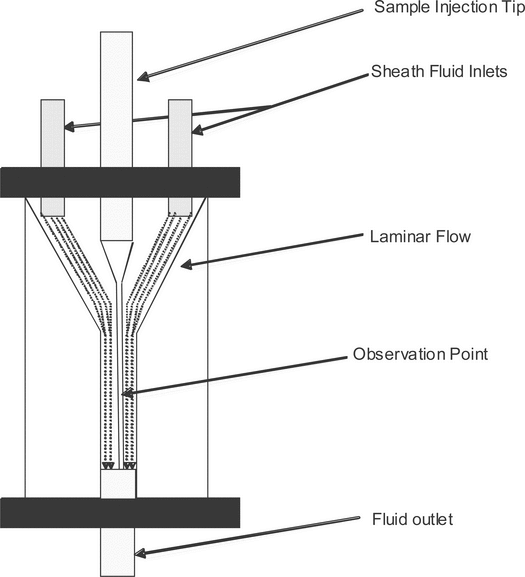 Sample Injection Tip

Sheath Fluid Inlets

Laminar Flow

Observation Point

Fluid outlet