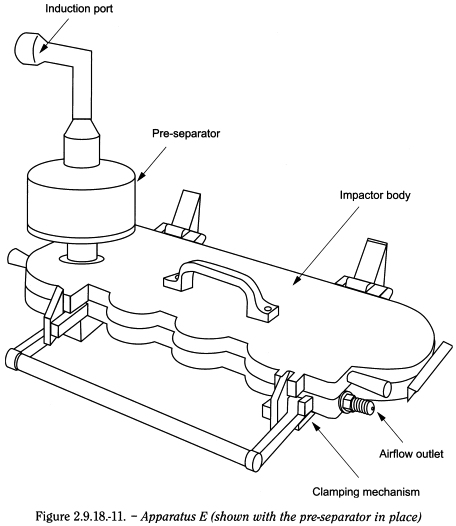 Induction port

Pre-separator

Impactor body

Airflow outlet

Clamping mechanism

Figure 2.9.18.-11. – Apparatus E (shown with the pre-separator in place)