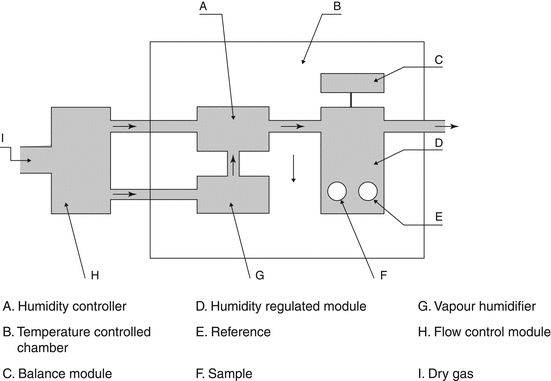 A

B

C

I

D

E

H

G

F

A. Humidity controller

B. Temperature controlled chamber

C. Balance module

D. Humidity regulated module

E. Reference

F. Sample

G. Vapour humidifier

H. Flow control module

I. Dry gas