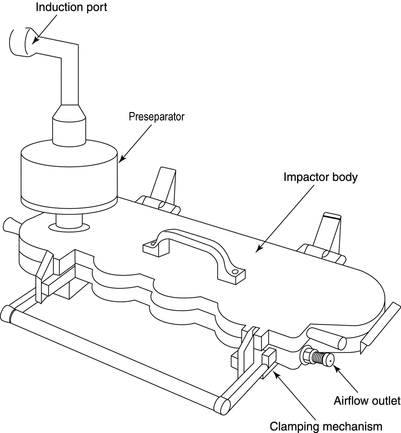 Induction port

Preseparator

Impactor body

Airflow outlet

Clamping mechanism