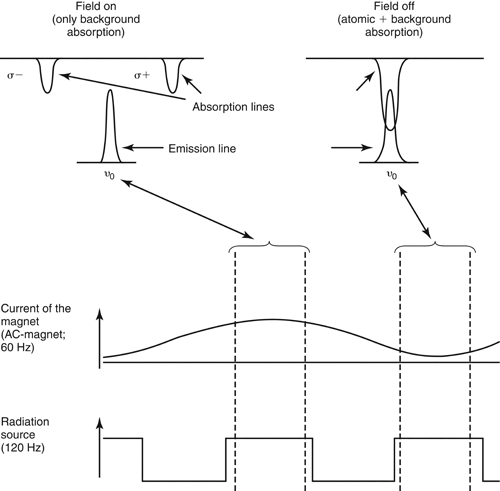 Field on
(only background absorption)

Field off
(atomic + background absorption)

$\sigma-$

$\sigma+$

Absorption lines

Emission line

$\upsilon_0$

$\upsilon_0$

Current of the magnet
(AC-magnet; 60 Hz)

Radiation source
(120 Hz)