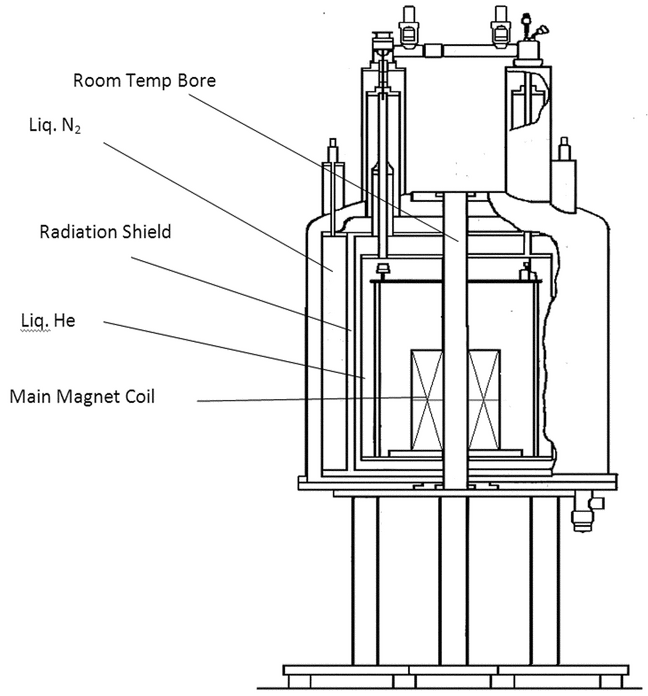 Room Temp Bore

Liq. $N_2$

Radiation Shield

Liq. He

Main Magnet Coil