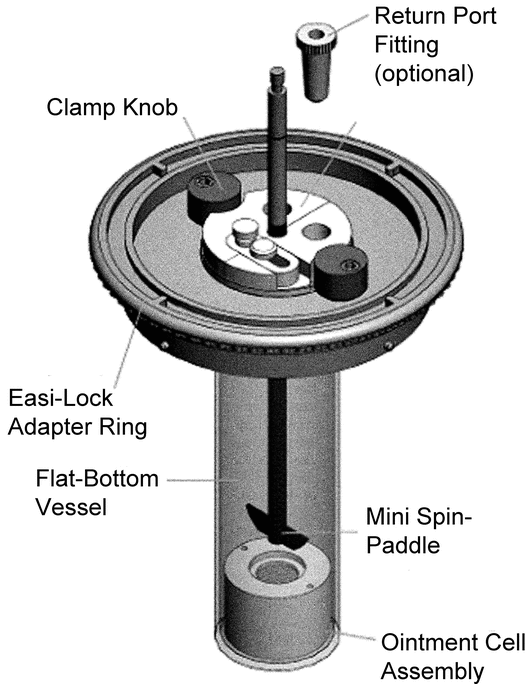 Return Port Fitting (optional)

Clamp Knob

Easi-Lock Adapter Ring

Flat-Bottom Vessel

Mini Spin-Paddle

Ointment Cell Assembly