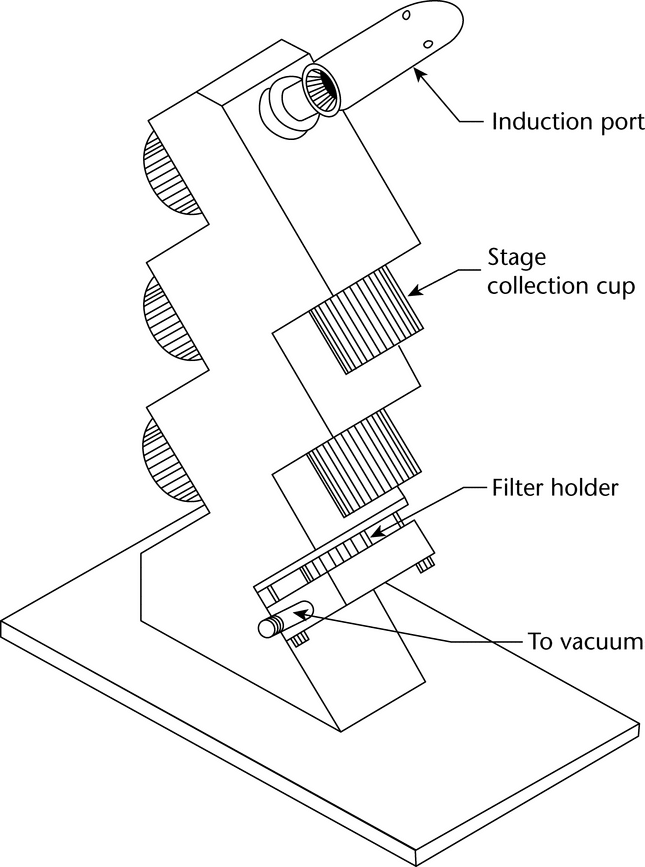 Induction port

Stage
collection cup

Filter holder

To vacuum