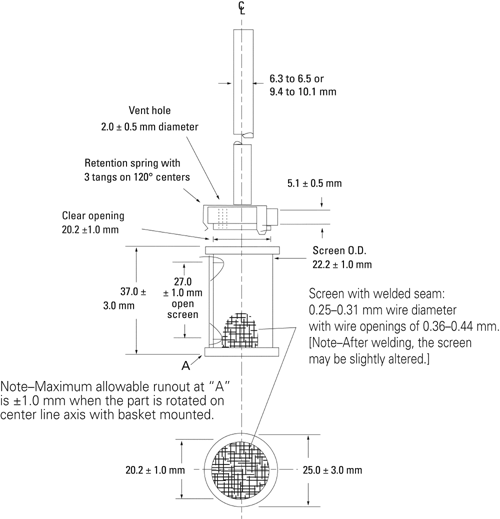 ℄

6.3 to 6.5 or 9.4 to 10.1 mm

Vent hole
2.0 ± 0.5 mm diameter

Retention spring with 3 tangs on 120° centers

5.1 ± 0.5 mm

Clear opening
20.2 ±1.0 mm

Screen O.D.
22.2 ± 1.0 mm

37.0 ± 3.0 mm

27.0 ± 1.0 mm open screen

Screen with welded seam: 0.25–0.31 mm wire diameter with wire openings of 0.36–0.44 mm. [Note–After welding, the screen may be slightly altered.]

A

Note–Maximum allowable runout at "A" is ±1.0 mm when the part is rotated on center line axis with basket mounted.

20.2 ± 1.0 mm

25.0 ± 3.0 mm